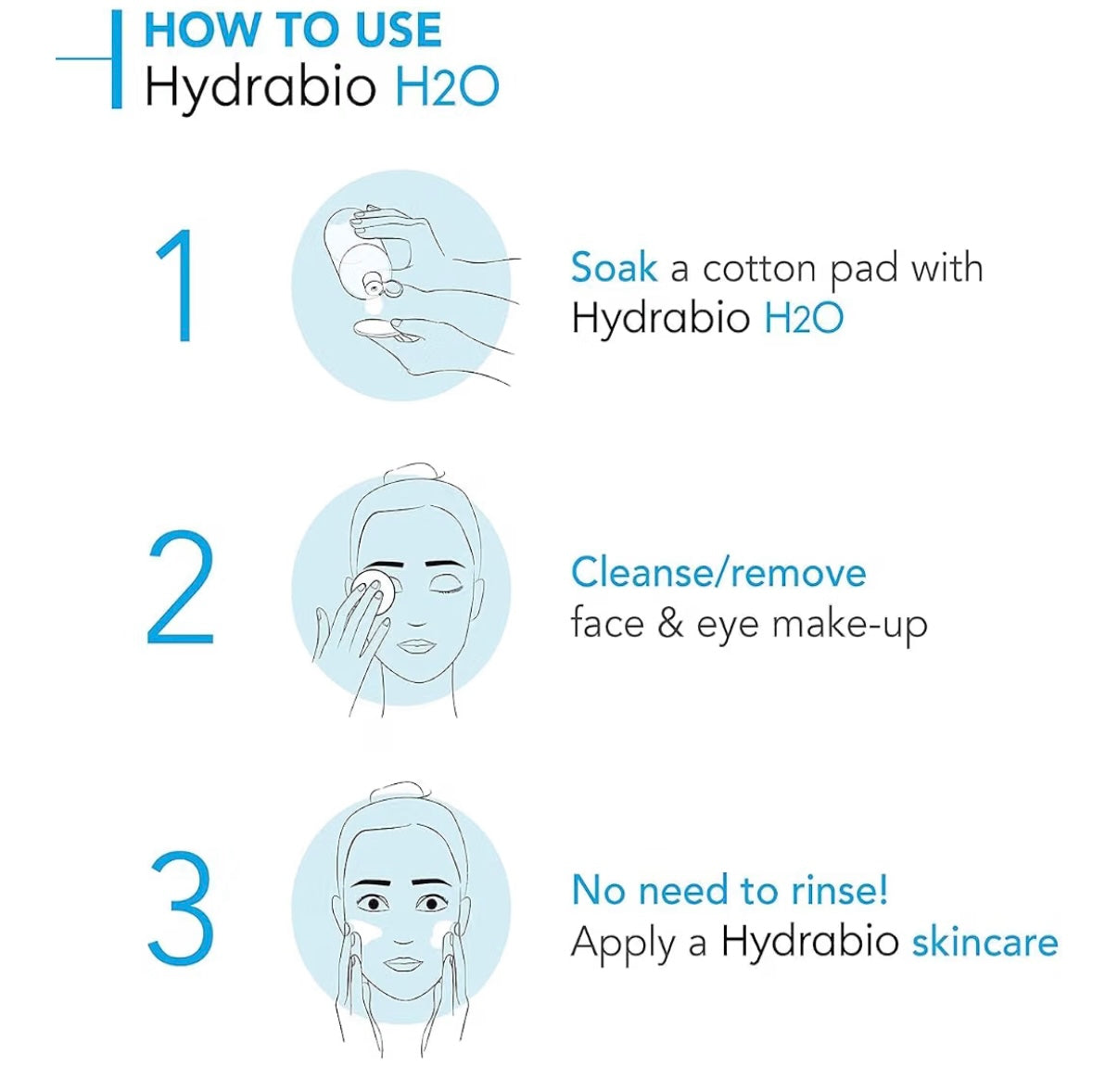 HOW TO USE
Hydrabio H2O

1

Soak a cotton pad with Hydrabio H2O

2

Cleanse/remove face & eye make-up

3

No need to rinse! Apply a Hydrabio skincare